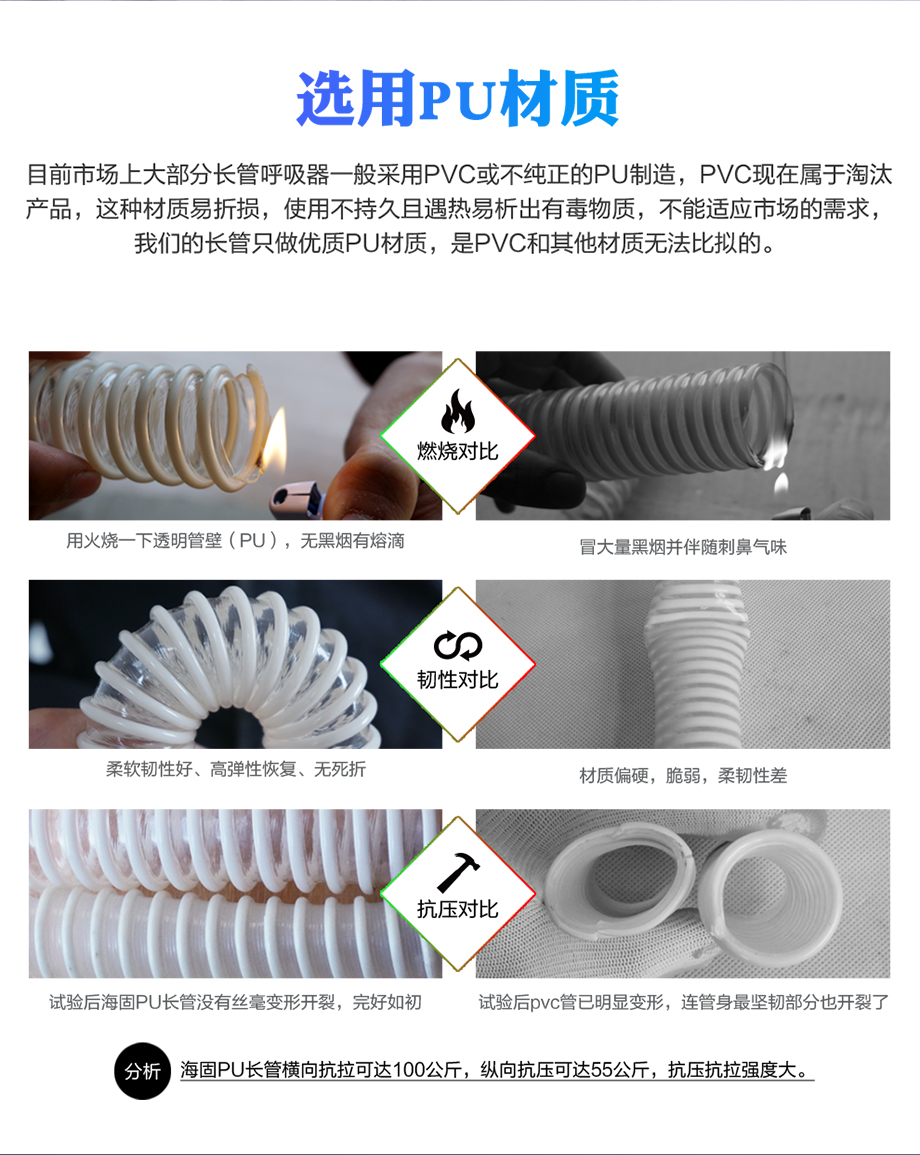 选用PU材质

目前市场上大部分长管呼吸器一般采用PVC或不纯正的PU制造，PVC现在属于淘汰产品，这种材质易折损，使用不持久且遇热易析出有毒物质，不能适应市场的需求，我们的长管只做优质PU材质，是PVC和其他材质无法比拟的。

燃烧对比

用火烧一下透明管壁（PU），无黑烟有熔滴

冒大量黑烟并伴随刺鼻气味

韧性对比

柔软韧性好、高弹性恢复、无死折

材质偏硬，脆弱，柔韧性差

抗压对比

试验后海固PU长管没有丝毫变形开裂，完好如初

试验后pvc管已明显变形，连管身最坚韧部分也开裂了

分析 海固PU长管横向抗拉可达100公斤，纵向抗压可达55公斤，抗压抗拉强度大。